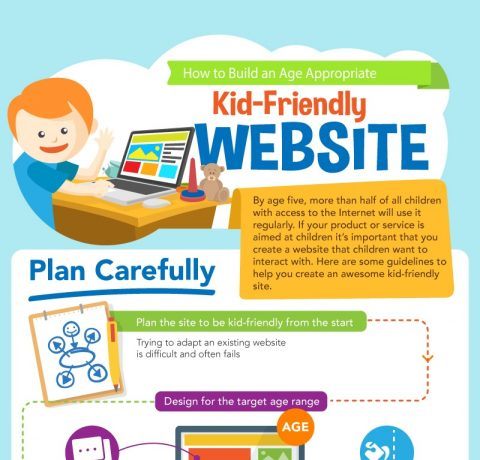 How to Build an Age Appropriate

Kid-Friendly

WEBSITE

By age five, more than half of all children with access to the Internet will use it regularly. If your product or service is aimed at children it's important that you create a website that children want to interact with. Here are some guidelines to help you create an awesome kid-friendly site.

Plan Carefully

Plan the site to be kid-friendly from the start

Trying to adapt an existing website is difficult and often fails

Design for the target age range

AGE