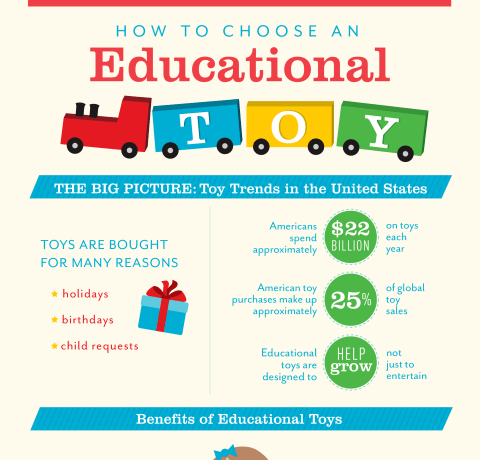 HOW TO CHOOSE AN
Educational
TOY

THE BIG PICTURE: Toy Trends in the United States

TOYS ARE BOUGHT FOR MANY REASONS

★ holidays
★ birthdays
★ child requests

Americans spend approximately $22 BILLION on toys each year

American toy purchases make up approximately 25% of global toy sales

Educational toys are designed to HELP grow not just to entertain

Benefits of Educational Toys