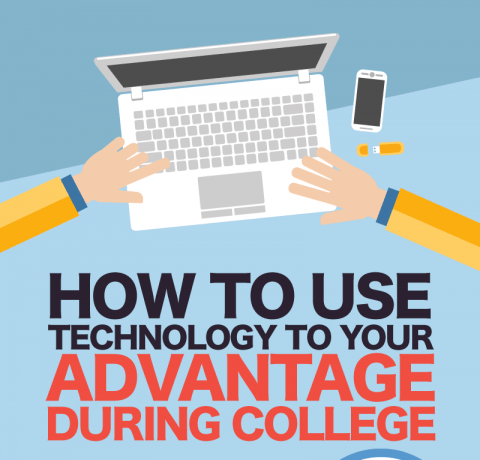 HOW TO USE TECHNOLOGY TO YOUR ADVANTAGE DURING COLLEGE