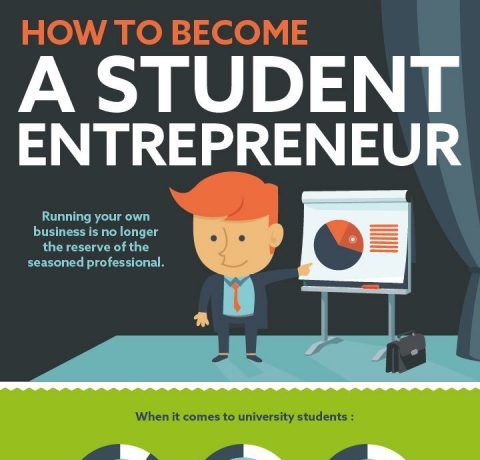 HOW TO BECOME
A STUDENT ENTREPRENEUR

Running your own business is no longer the reserve of the seasoned professional.

When it comes to university students :