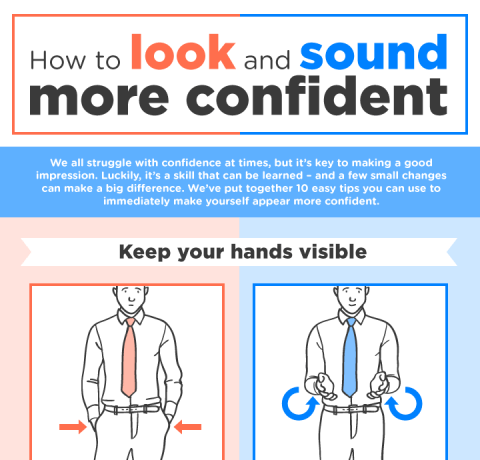 How to look and sound more confident

We all struggle with confidence at times, but it's key to making a good impression. Luckily, it's a skill that can be learned – and a few small changes can make a big difference. We've put together 10 easy tips you can use to immediately make yourself appear more confident.

Keep your hands visible