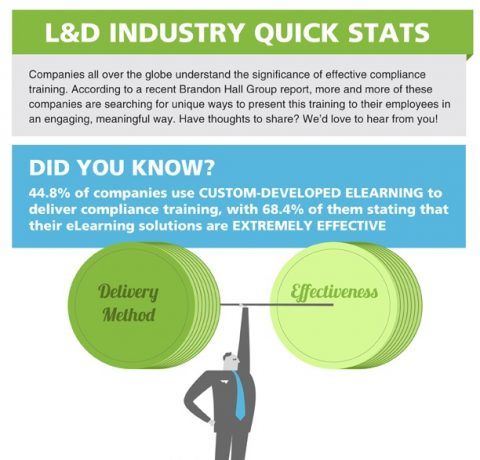 L&D INDUSTRY QUICK STATS

Companies all over the globe understand the significance of effective compliance training. According to a recent Brandon Hall Group report, more and more of these companies are searching for unique ways to present this training to their employees in an engaging, meaningful way. Have thoughts to share? We'd love to hear from you!

DID YOU KNOW?

44.8% of companies use CUSTOM-DEVELOPED ELEARNING to deliver compliance training, with 68.4% of them stating that their eLearning solutions are EXTREMELY EFFECTIVE

Delivery Method

Effectiveness