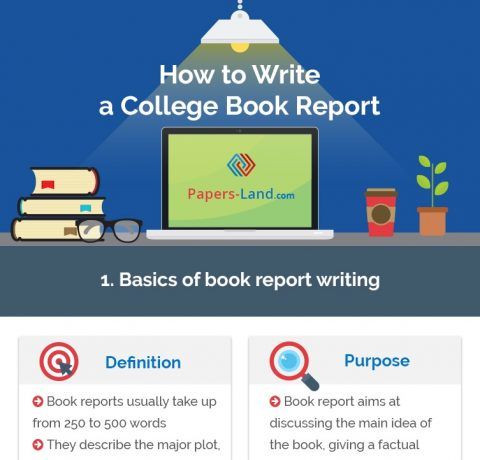 How to Write a College Book Report

Papers-Land.com

1. Basics of book report writing

Definition

Book reports usually take up from 250 to 500 words

They describe the major plot,

Purpose

Book report aims at discussing the main idea of the book, giving a factual