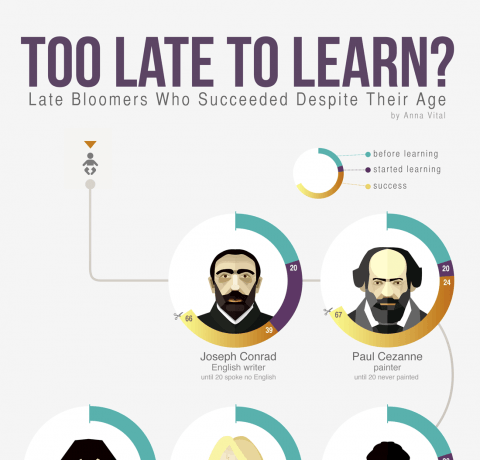 TOO LATE TO LEARN?
Late Bloomers Who Succeeded Despite Their Age
by Anna Vital

before learning
started learning
success

20
39
66

Joseph Conrad
English writer
until 20 spoke no English

20
24
67

Paul Cezanne
painter
until 20 never painted