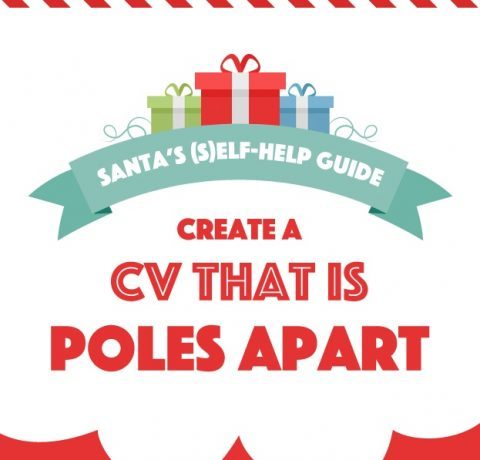 SANTA'S (S)ELF-HELP GUIDE

CREATE A
CV THAT IS
POLES APART