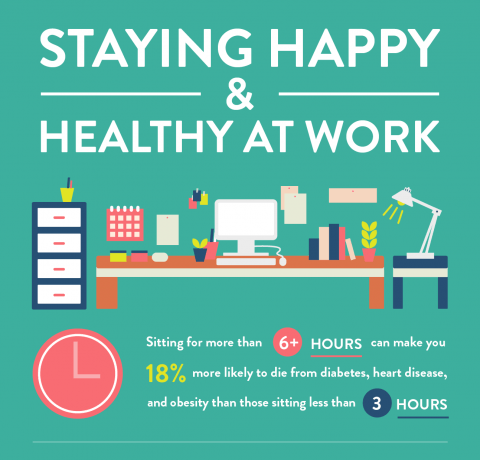 STAYING HAPPY
&
HEALTHY AT WORK

Sitting for more than 6+ HOURS can make you 18% more likely to die from diabetes, heart disease, and obesity than those sitting less than 3 HOURS