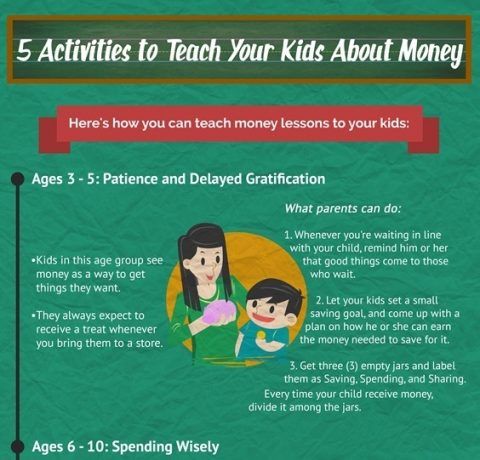 5 Activities to Teach Your Kids About Money

Here's how you can teach money lessons to your kids:

Ages 3 - 5: Patience and Delayed Gratification

•Kids in this age group see money as a way to get things they want.

•They always expect to receive a treat whenever you bring them to a store.

What parents can do:

1. Whenever you're waiting in line with your child, remind him or her that good things come to those who wait.

2. Let your kids set a small saving goal, and come up with a plan on how he or she can earn the money needed to save for it.

3. Get three (3) empty jars and label them as Saving, Spending, and Sharing. Every time your child receive money, divide it among the jars.

Ages 6 - 10: Spending Wisely