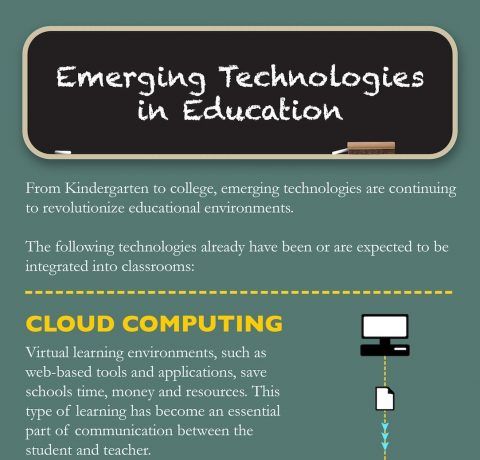 Emerging Technologies in Education

From Kindergarten to college, emerging technologies are continuing to revolutionize educational environments.

The following technologies already have been or are expected to be integrated into classrooms:

CLOUD COMPUTING

Virtual learning environments, such as web-based tools and applications, save schools time, money and resources. This type of learning has become an essential part of communication between the student and teacher.