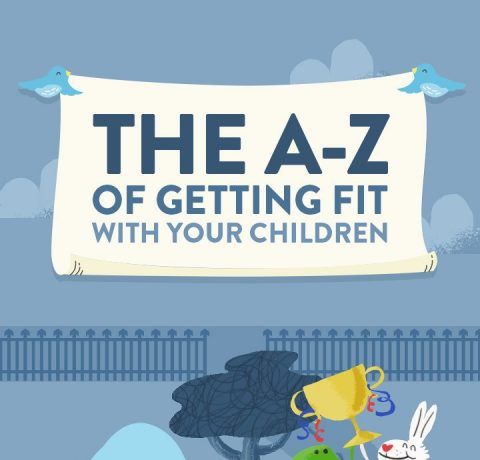 THE A-Z
OF GETTING FIT
WITH YOUR CHILDREN