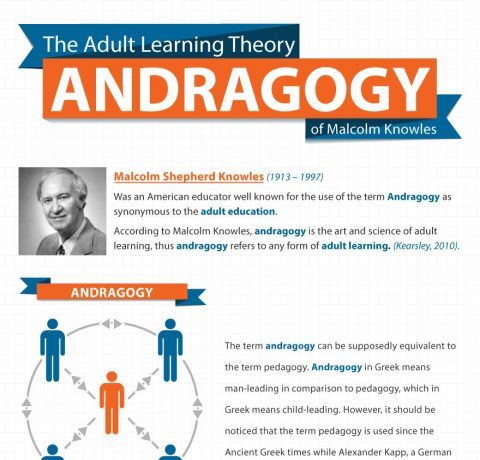 The Adult Learning Theory
ANDRAGOGY
of Malcolm Knowles

Malcolm Shepherd Knowles (1913 – 1997)

Was an American educator well known for the use of the term Andragogy as synonymous to the adult education.

According to Malcolm Knowles, andragogy is the art and science of adult learning, thus andragogy refers to any form of adult learning. (Kearsley, 2010).

ANDRAGOGY

The term andragogy can be supposedly equivalent to the term pedagogy. Andragogy in Greek means man-leading in comparison to pedagogy, which in Greek means child-leading. However, it should be noticed that the term pedagogy is used since the Ancient Greek times while Alexander Kapp, a German