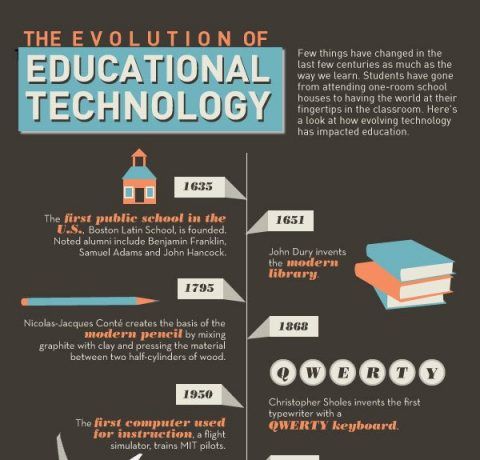 THE EVOLUTION OF
EDUCATIONAL TECHNOLOGY

Few things have changed in the last few centuries as much as the way we learn. Students have gone from attending one-room school houses to having the world at their fingertips in the classroom. Here's a look at how evolving technology has impacted education.

1635

The first public school in the U.S., Boston Latin School, is founded. Noted alumni include Benjamin Franklin, Samuel Adams and John Hancock.

1651

John Dury invents the modern library.

1795

Nicolas-Jacques Conté creates the basis of the modern pencil by mixing graphite with clay and pressing the material between two half-cylinders of wood.

1868

Q W E R T Y

Christopher Sholes invents the first typewriter with a QWERTY keyboard.

1950

The first computer used for instruction, a flight simulator, trains MIT pilots.