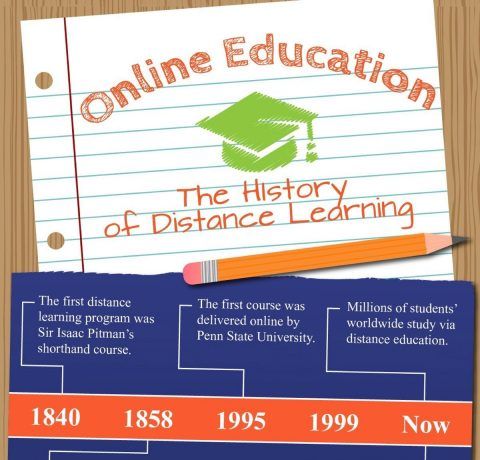 Online Education

The HIstory of Distance Learning

The first distance learning program was Sir Isaac Pitman's shorthand course.

The first course was delivered online by Penn State University.

Millions of students' worldwide study via distance education.

1840 1858 1995 1999 Now