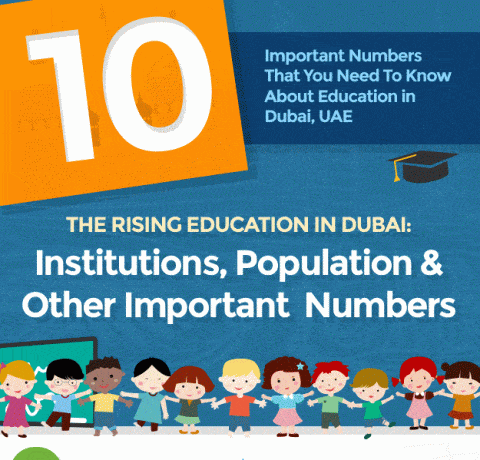 10

Important Numbers That You Need To Know About Education in Dubai, UAE

THE RISING EDUCATION IN DUBAI:
Institutions, Population & Other Important Numbers