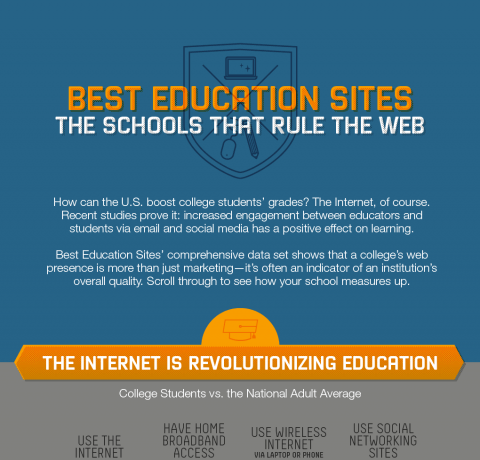 BEST EDUCATION SITES
THE SCHOOLS THAT RULE THE WEB

How can the U.S. boost college students' grades? The Internet, of course. Recent studies prove it: increased engagement between educators and students via email and social media has a positive effect on learning.

Best Education Sites' comprehensive data set shows that a college's web presence is more than just marketing—it's often an indicator of an institution's overall quality. Scroll through to see how your school measures up.

THE INTERNET IS REVOLUTIONIZING EDUCATION

College Students vs. the National Adult Average

USE THE INTERNET

HAVE HOME BROADBAND ACCESS

USE WIRELESS INTERNET
VIA LAPTOP OR PHONE

USE SOCIAL NETWORKING SITES