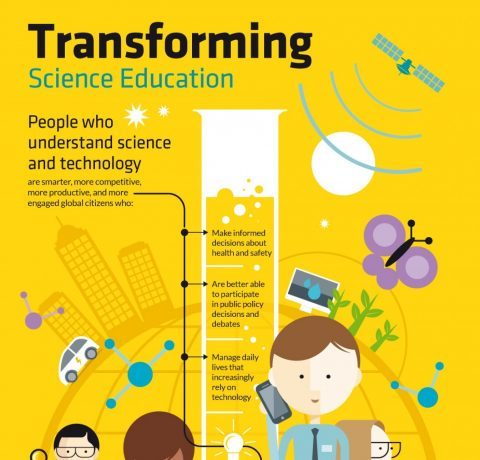 Transforming
Science Education

People who understand science and technology
are smarter, more competitive, more productive, and more engaged global citizens who:

Make informed decisions about health and safety

Are better able to participate in public policy decisions and debates

Manage daily lives that increasingly rely on technology