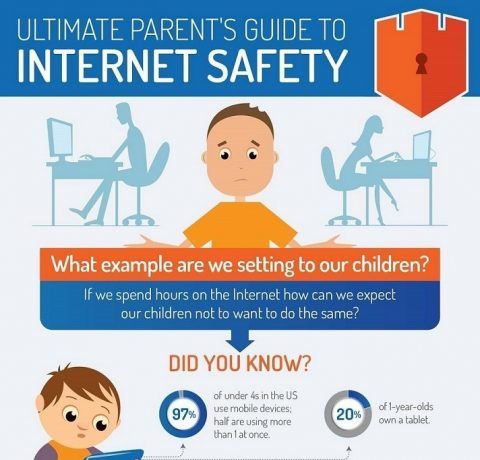 ULTIMATE PARENT'S GUIDE TO
INTERNET SAFETY

What example are we setting to our children?

If we spend hours on the Internet how can we expect our children not to want to do the same?

DID YOU KNOW?

97%

of under 4s in the US use mobile devices; half are using more than 1 at once.

20%

of 1-year-olds own a tablet.