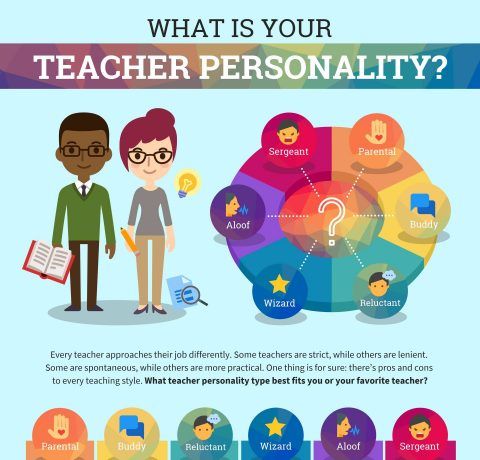 WHAT IS YOUR
TEACHER PERSONALITY?

Sergeant
Parental
Aloof
?
Buddy
Wizard
Reluctant

Every teacher approaches their job differently. Some teachers are strict, while others are lenient. Some are spontaneous, while others are more practical. One thing is for sure: there's pros and cons to every teaching style. **What teacher personality type best fits you or your favorite teacher?**

Parental
Buddy
Reluctant
Wizard
Aloof
Sergeant