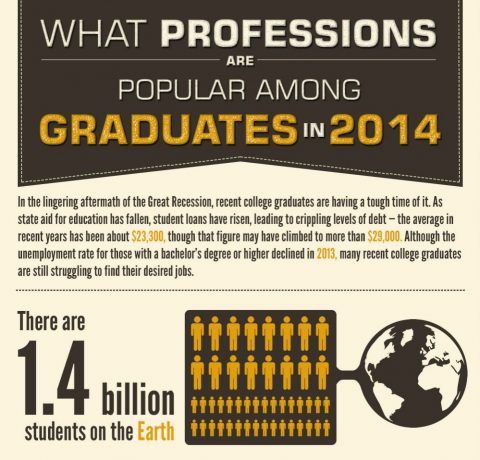 WHAT PROFESSIONS ARE POPULAR AMONG GRADUATES IN 2014

In the lingering aftermath of the Great Recession, recent college graduates are having a tough time of it. As state aid for education has fallen, student loans have risen, leading to crippling levels of debt – the average in recent years has been about $23,300, though that figure may have climbed to more than $29,000. Although the unemployment rate for those with a bachelor's degree or higher declined in 2013, many recent college graduates are still struggling to find their desired jobs.

There are 1.4 billion students on the Earth