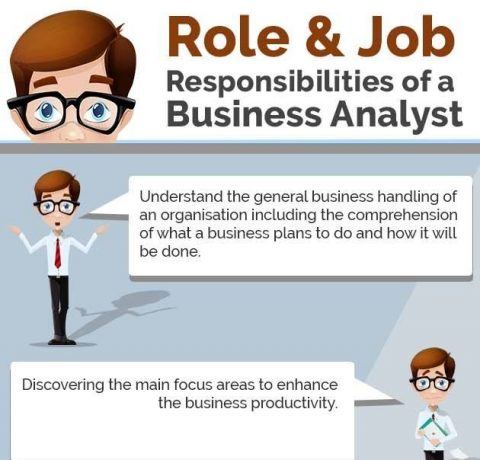 Role & Job
Responsibilities of a
Business Analyst

Understand the general business handling of an organisation including the comprehension of what a business plans to do and how it will be done.

Discovering the main focus areas to enhance the business productivity.