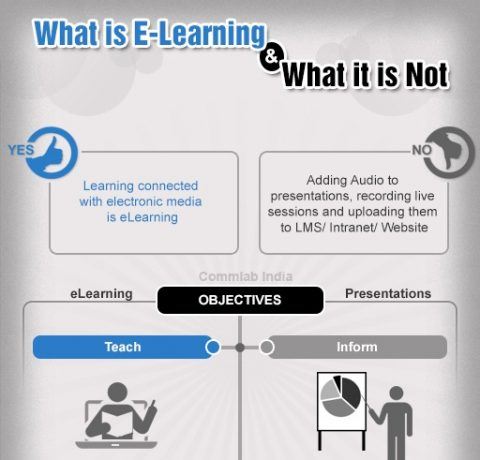 What is E-Learning & What it is Not

YES

Learning connected with electronic media is eLearning

NO

Adding Audio to presentations, recording live sessions and uploading them to LMS/ Intranet/ Website

Commlab India

eLearning

OBJECTIVES

Presentations

Teach

Inform