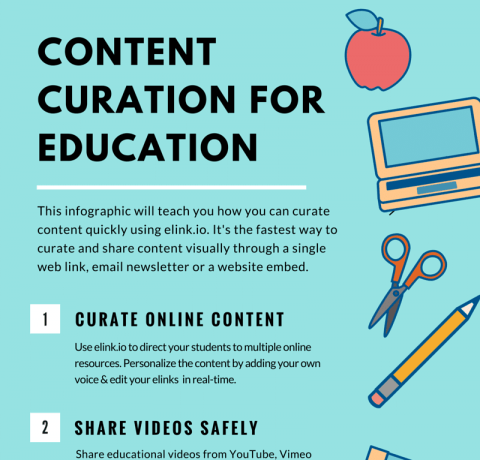 CONTENT CURATION FOR EDUCATION

This infographic will teach you how you can curate content quickly using elink.io. It's the fastest way to curate and share content visually through a single web link, email newsletter or a website embed.

1 CURATE ONLINE CONTENT

Use elink.io to direct your students to multiple online resources. Personalize the content by adding your own voice & edit your elinks in real-time.

2 SHARE VIDEOS SAFELY

Share educational videos from YouTube, Vimeo