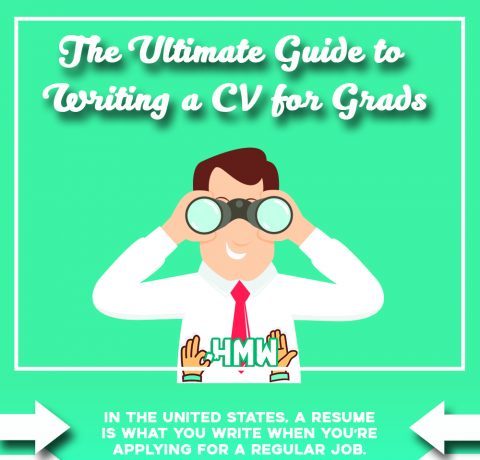 The Ultimate Guide to Writing a CV for Grads

HMW

IN THE UNITED STATES, A RESUME IS WHAT YOU WRITE WHEN YOU'RE APPLYING FOR A REGULAR JOB.