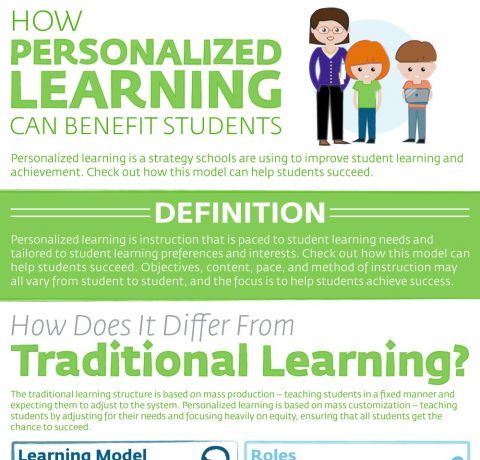 HOW
PERSONALIZED
LEARNING
CAN BENEFIT STUDENTS

Personalized learning is a strategy schools are using to improve student learning and achievement. Check out how this model can help students succeed.

DEFINITION

Personalized learning is instruction that is paced to student learning needs and tailored to student learning preferences and interests. Check out how this model can help students succeed. Objectives, content, pace, and method of instruction may all vary from student to student, and the focus is to help students achieve success.

How Does It Differ From
Traditional Learning?

The traditional learning structure is based on mass production – teaching students in a fixed manner and expecting them to adjust to the system. Personalized learning is based on mass customization – teaching students by adjusting for their needs and focusing heavily on equity, ensuring that all students get the chance to succeed.

Learning Model

Roles