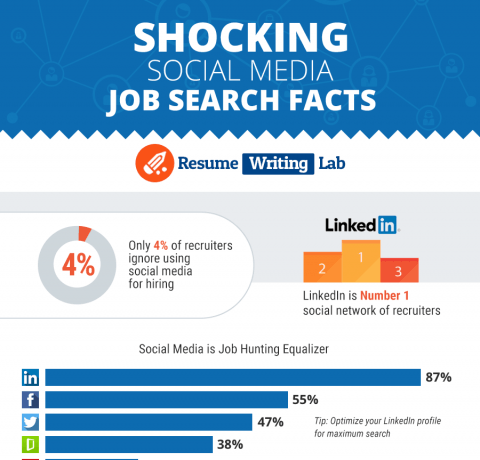 SHOCKING
SOCIAL MEDIA
JOB SEARCH FACTS

Resume Writing Lab

4%

Only 4% of recruiters ignore using social media for hiring

LinkedIn

2 1 3

LinkedIn is Number 1 social network of recruiters

Social Media is Job Hunting Equalizer

in 87%
f 55%
47%
38%

Tip: Optimize your LinkedIn profile for maximum search