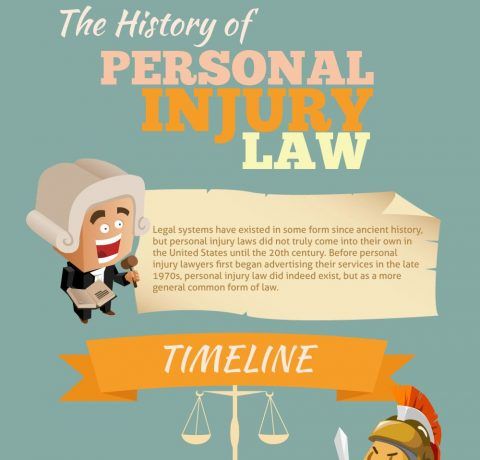 The History of
PERSONAL
INJURY
LAW

Legal systems have existed in some form since ancient history, but personal injury laws did not truly come into their own in the United States until the 20th century. Before personal injury lawyers first began advertising their services in the late 1970s, personal injury law did indeed exist, but as a more general common form of law.

TIMELINE