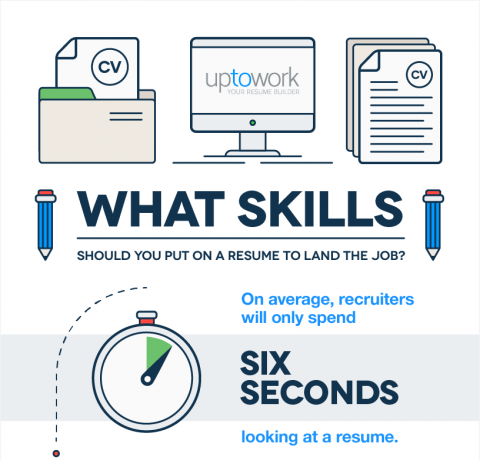 CV

uptowork
YOUR RESUME BUILDER

CV

WHAT SKILLS

SHOULD YOU PUT ON A RESUME TO LAND THE JOB?

On average, recruiters will only spend

SIX SECONDS

looking at a resume.