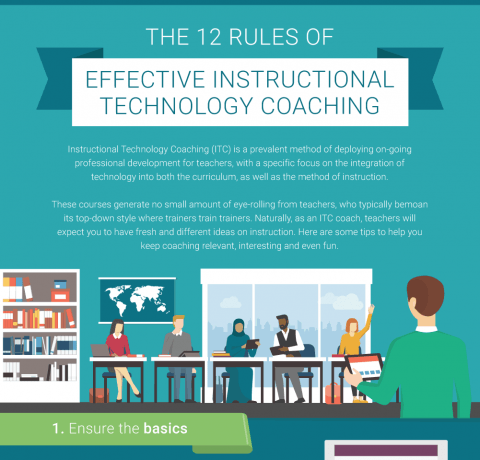 THE 12 RULES OF

EFFECTIVE INSTRUCTIONAL TECHNOLOGY COACHING

Instructional Technology Coaching (ITC) is a prevalent method of deploying on-going professional development for teachers, with a specific focus on the integration of technology into both the curriculum, as well as the method of instruction.

These courses generate no small amount of eye-rolling from teachers, who typically bemoan its top-down style where trainers train trainers. Naturally, as an ITC coach, teachers will expect you to have fresh and different ideas on instruction. Here are some tips to help you keep coaching relevant, interesting and even fun.

1. Ensure the basics