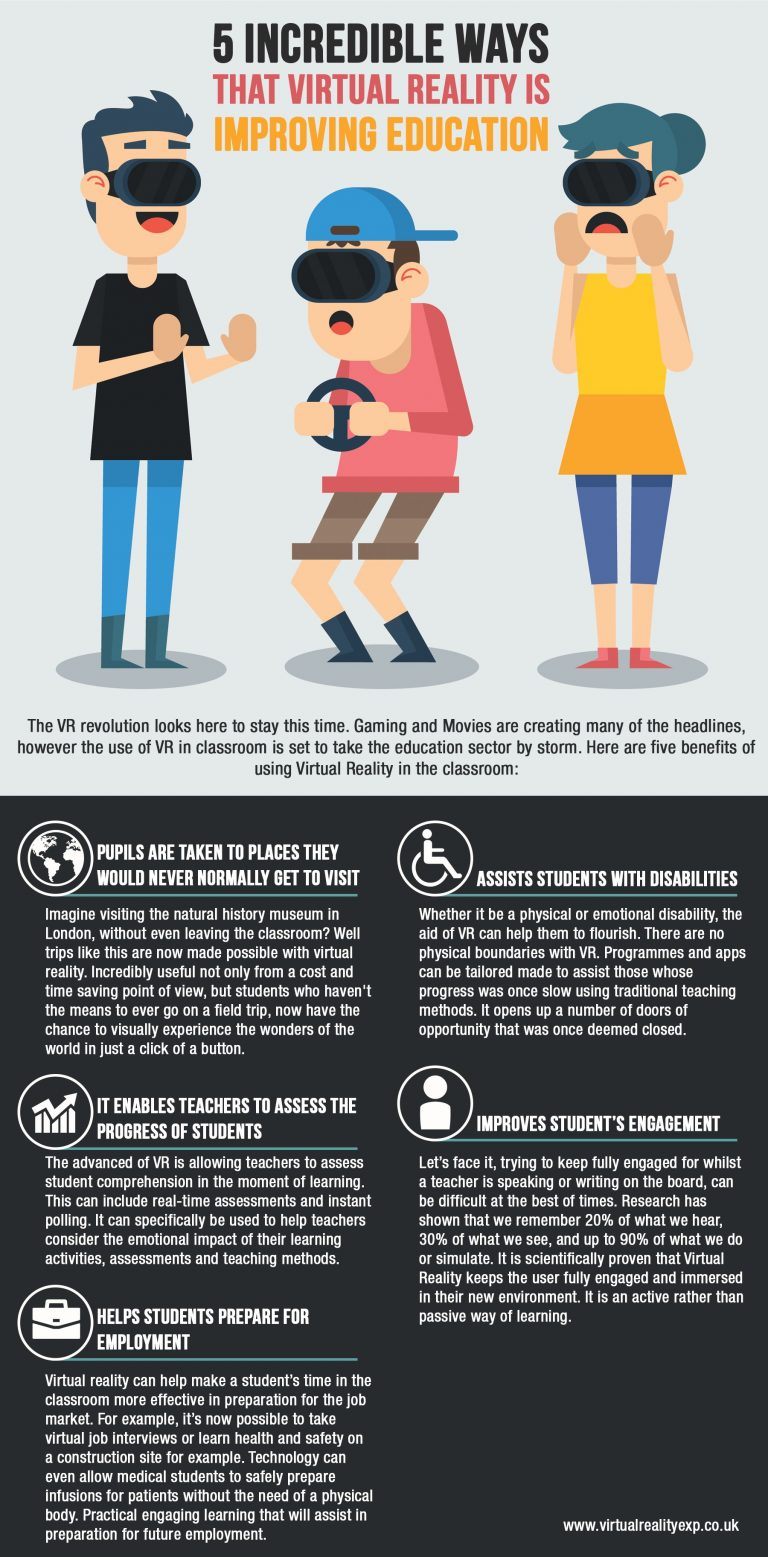 5 INCREDIBLE WAYS
THAT VIRTUAL REALITY IS
IMPROVING EDUCATION

The VR revolution looks here to stay this time. Gaming and Movies are creating many of the headlines, however the use of VR in classroom is set to take the education sector by storm. Here are five benefits of using Virtual Reality in the classroom:

PUPILS ARE TAKEN TO PLACES THEY WOULD NEVER NORMALLY GET TO VISIT

Imagine visiting the natural history museum in London, without even leaving the classroom? Well trips like this are now made possible with virtual reality. Incredibly useful not only from a cost and time saving point of view, but students who haven't the means to ever go on a field trip, now have the chance to visually experience the wonders of the world in just a click of a button.

IT ENABLES TEACHERS TO ASSESS THE PROGRESS OF STUDENTS

The advanced of VR is allowing teachers to assess student comprehension in the moment of learning. This can include real-time assessments and instant polling. It can specifically be used to help teachers consider the emotional impact of their learning activities, assessments and teaching methods.

HELPS STUDENTS PREPARE FOR EMPLOYMENT

Virtual reality can help make a student's time in the classroom more effective in preparation for the job market. For example, it's now possible to take virtual job interviews or learn health and safety on a construction site for example. Technology can even allow medical students to safely prepare infusions for patients without the need of a physical body. Practical engaging learning that will assist in preparation for future employment.

ASSISTS STUDENTS WITH DISABILITIES

Whether it be a physical or emotional disability, the aid of VR can help them to flourish. There are no physical boundaries with VR. Programmes and apps can be tailored made to assist those whose progress was once slow using traditional teaching methods. It opens up a number of doors of opportunity that was once deemed closed.

IMPROVES STUDENT'S ENGAGEMENT

Let's face it, trying to keep fully engaged for whilst a teacher is speaking or writing on the board, can be difficult at the best of times. Research has shown that we remember 20% of what we hear, 30% of what we see, and up to 90% of what we do or simulate. It is scientifically proven that Virtual Reality keeps the user fully engaged and immersed in their new environment. It is an active rather than passive way of learning.

www.virtualrealityexp.co.uk