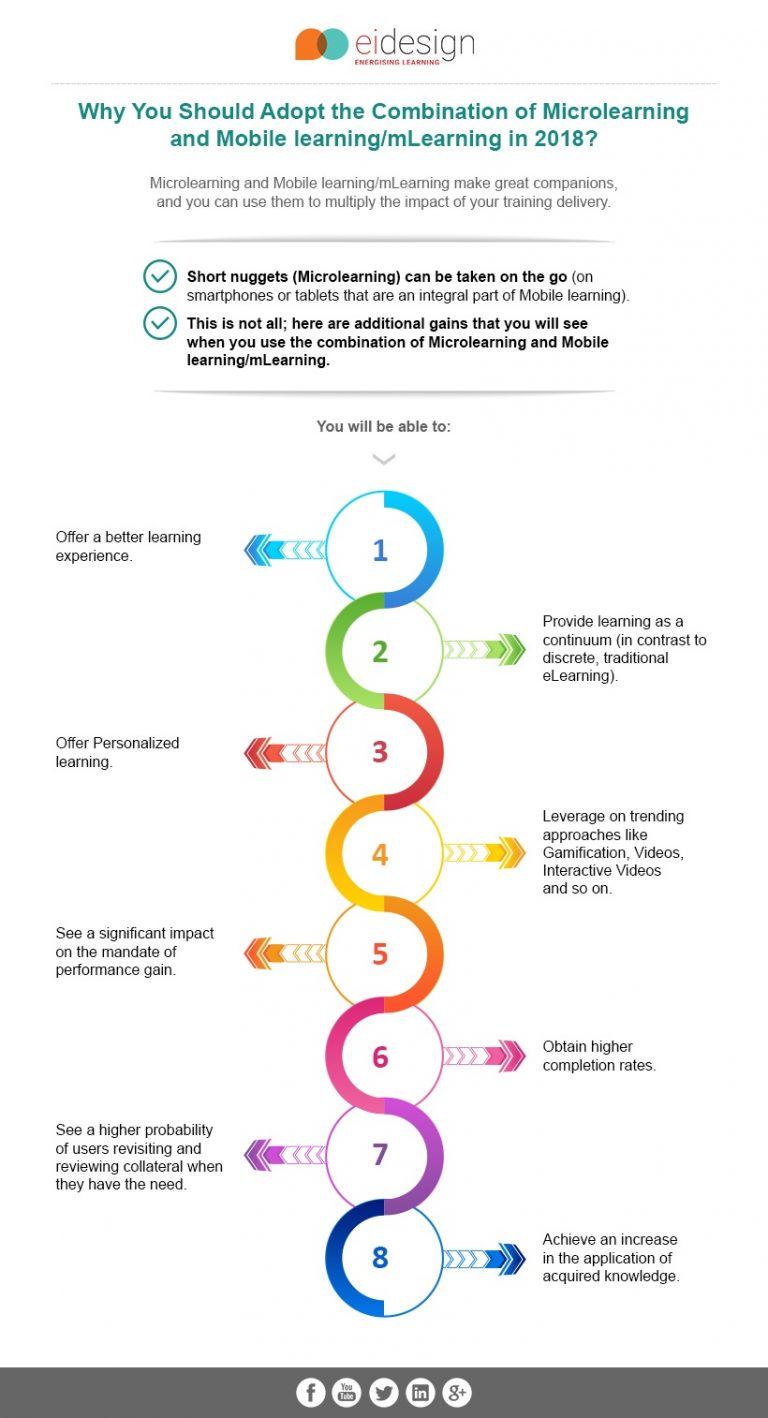 eidesign
ENERGISING LEARNING

Why You Should Adopt the Combination of Microlearning and Mobile learning/mLearning in 2018?

Microlearning and Mobile learning/mLearning make great companions, and you can use them to multiply the impact of your training delivery.

Short nuggets (Microlearning) can be taken on the go (on smartphones or tablets that are an integral part of Mobile learning).

This is not all; here are additional gains that you will see when you use the combination of Microlearning and Mobile learning/mLearning.

You will be able to:

1
Offer a better learning experience.

2
Provide learning as a continuum (in contrast to discrete, traditional eLearning).

3
Offer Personalized learning.

4
Leverage on trending approaches like Gamification, Videos, Interactive Videos and so on.

5
See a significant impact on the mandate of performance gain.

6
Obtain higher completion rates.

7
See a higher probability of users revisiting and reviewing collateral when they have the need.

8
Achieve an increase in the application of acquired knowledge.

You Tube